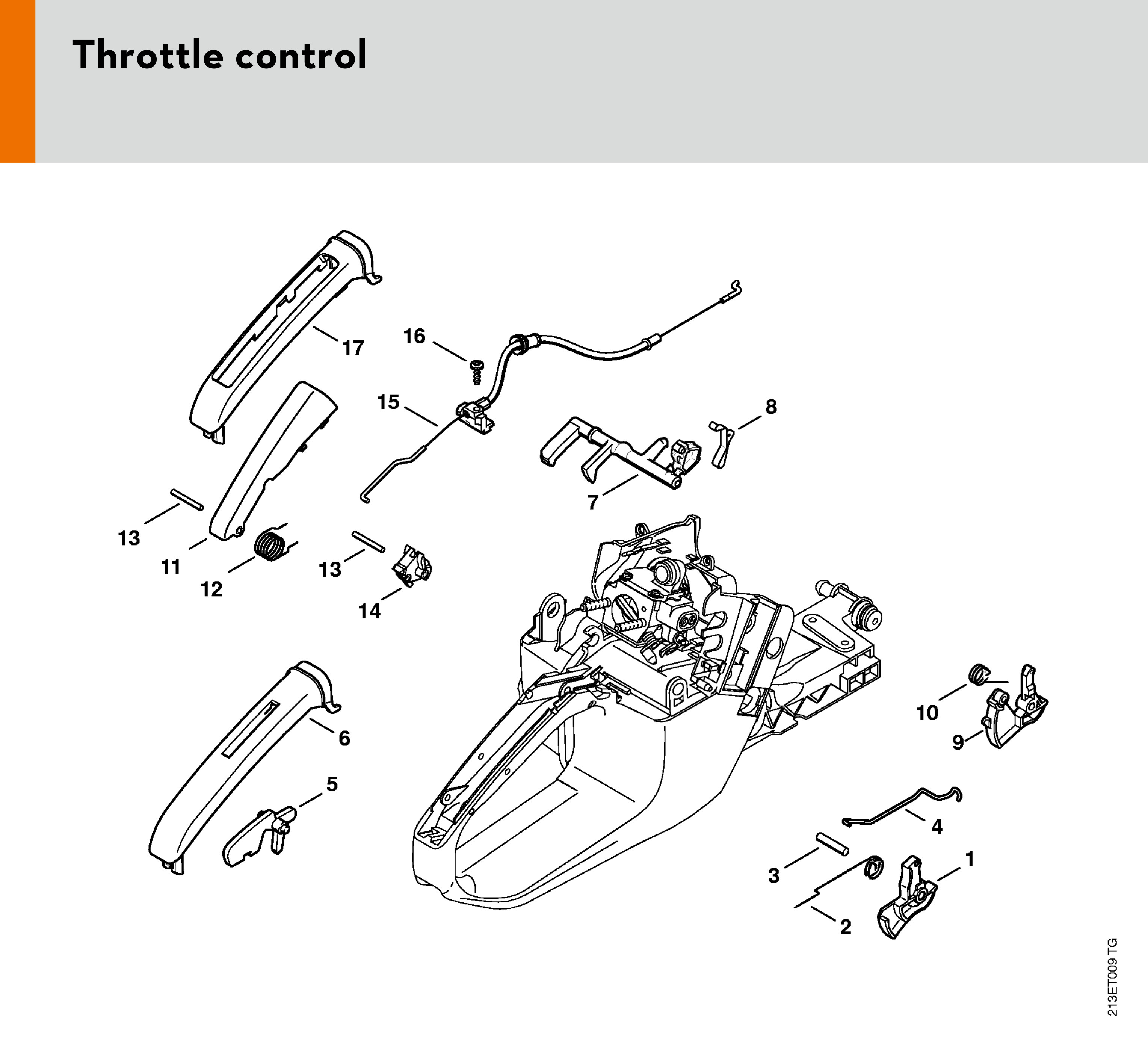 Throttle control

17
16
15
8
7
13
11
12
13
14
10
9
6
5
4
3
1
2
213ET009 TG